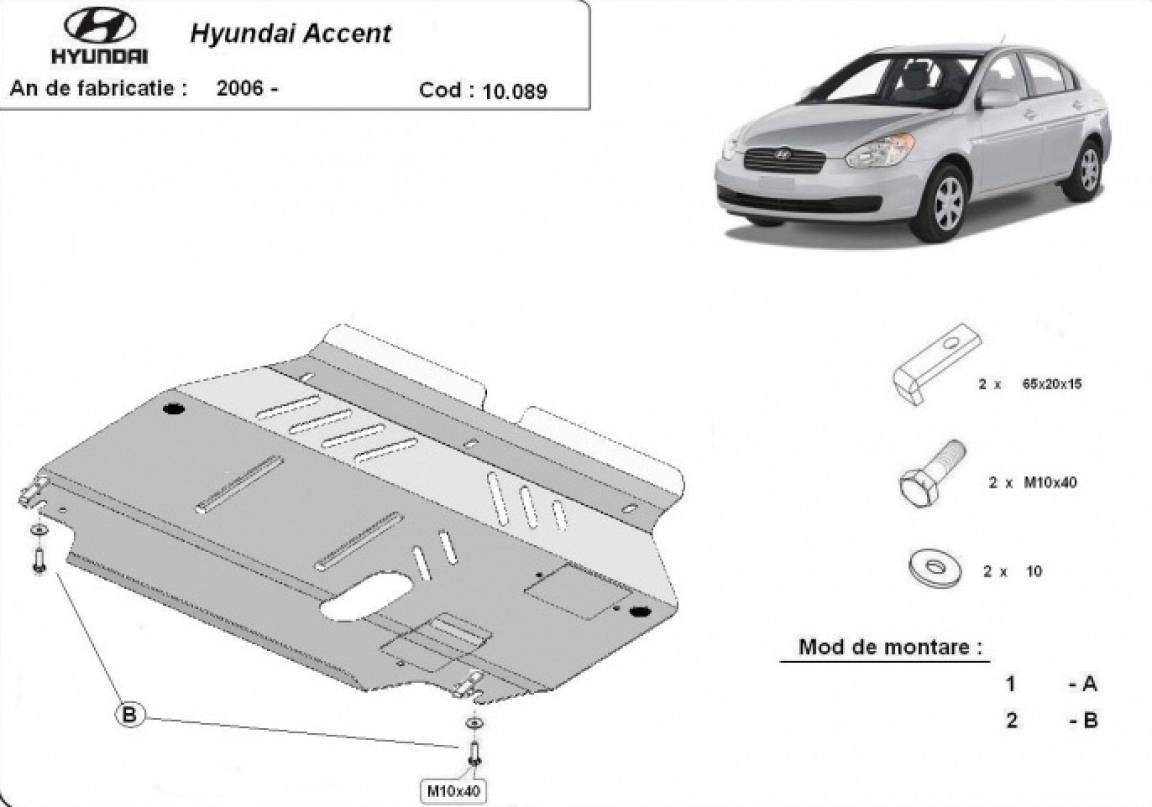 HYUNDAI

Hyundai Accent

An de fabricatie : 2006 -

Cod : 10.089

2 x 65x20x15

2 x M10x40

2 x 10

Mod de montare :

1 - A

2 - B

B

M10x40