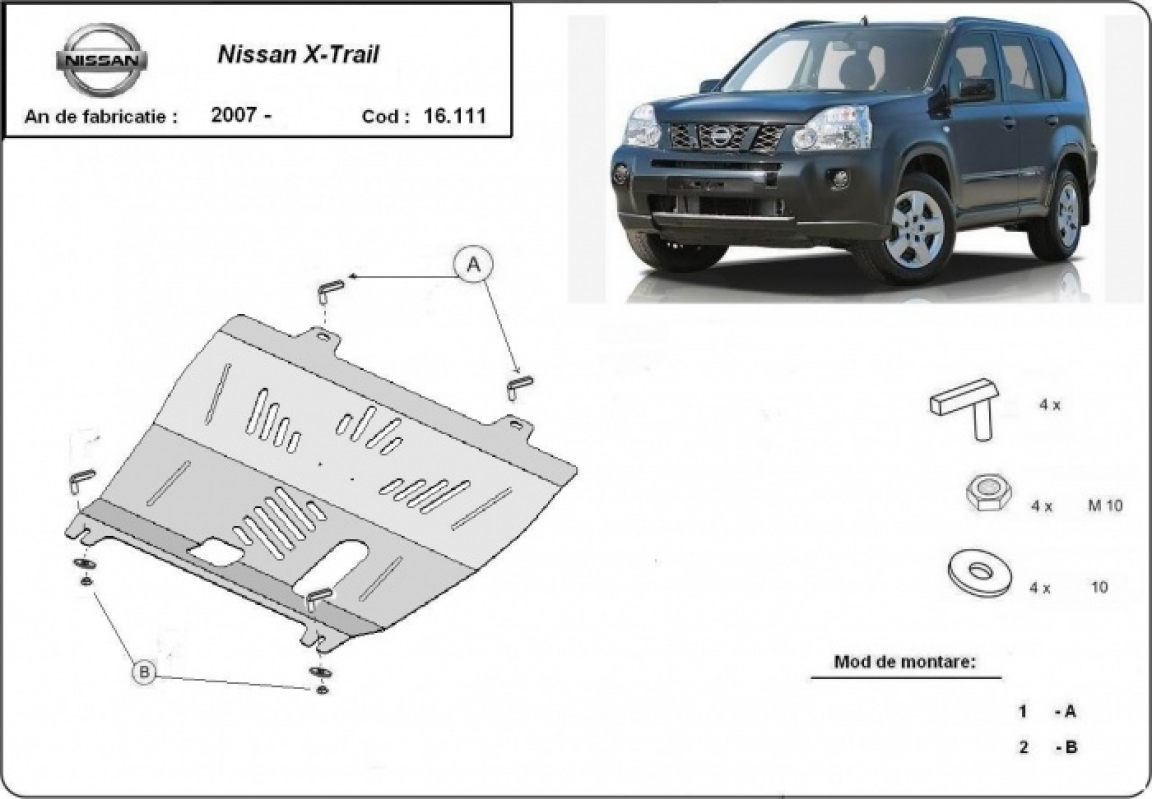 NISSAN

Nissan X-Trail

An de fabricatie : 2007 - Cod : 16.111

A

B

4 x

4 x M 10

4 x 10

Mod de montare:

1 - A

2 - B