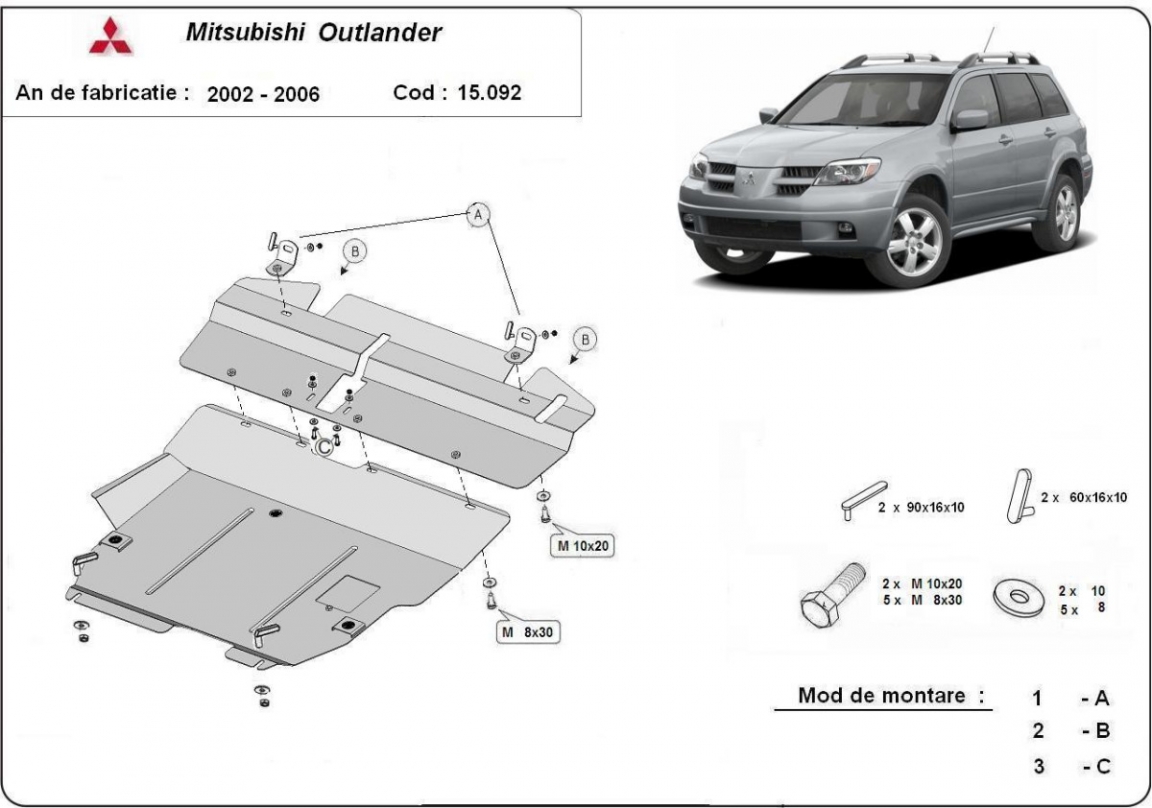 Mitsubishi Outlander

An de fabricatie : 2002 - 2006 Cod : 15.092

A

B

B

C

M 10x20

M 8x30

2 x 90x16x10

2 x 60x16x10

2 x M 10x20
5 x M 8x30

2 x 10
5 x 8

Mod de montare :

1 - A
2 - B
3 - C