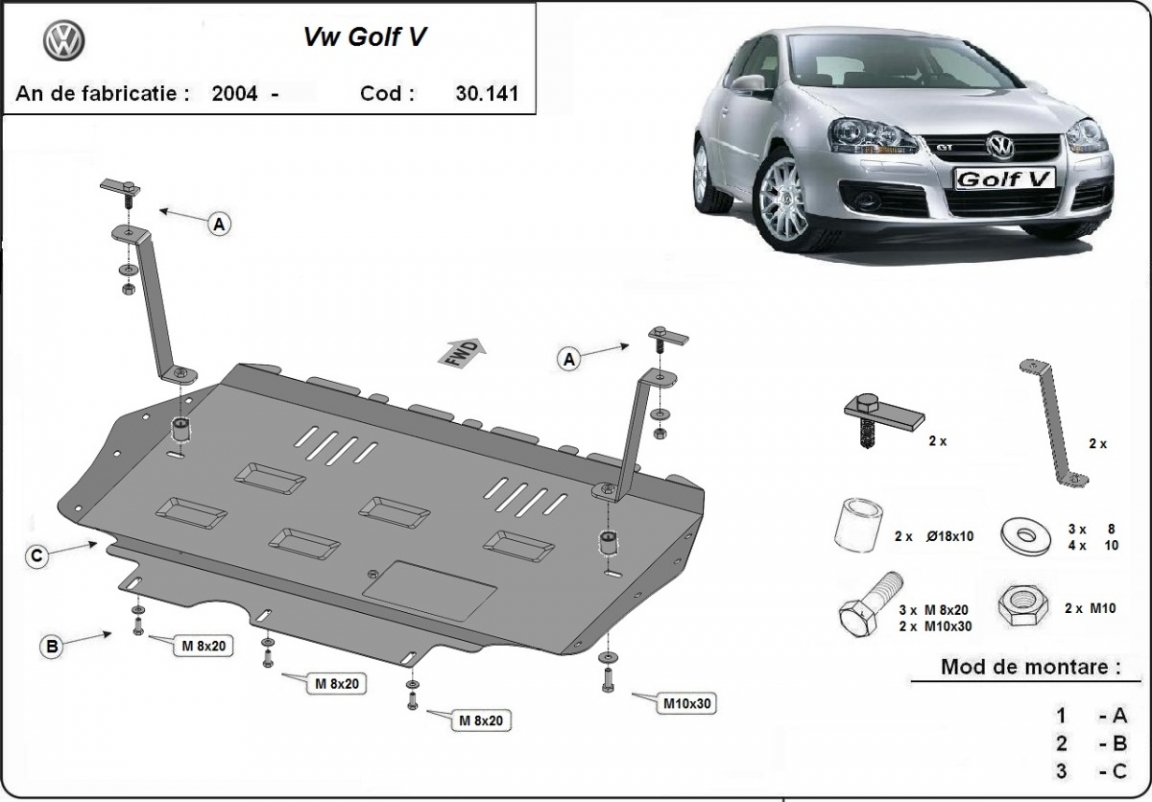 Vw Golf V

An de fabricatie : 2004 - Cod : 30.141

GT

Golf V

A

FWD

A

C

B

M 8x20

M 8x20

M 8x20

M10x30

2 x

2 x

2 x Ø18x10

3 x 8
4 x 10

3 x M 8x20
2 x M10x30

2 x M10

Mod de montare :

1 - A
2 - B
3 - C