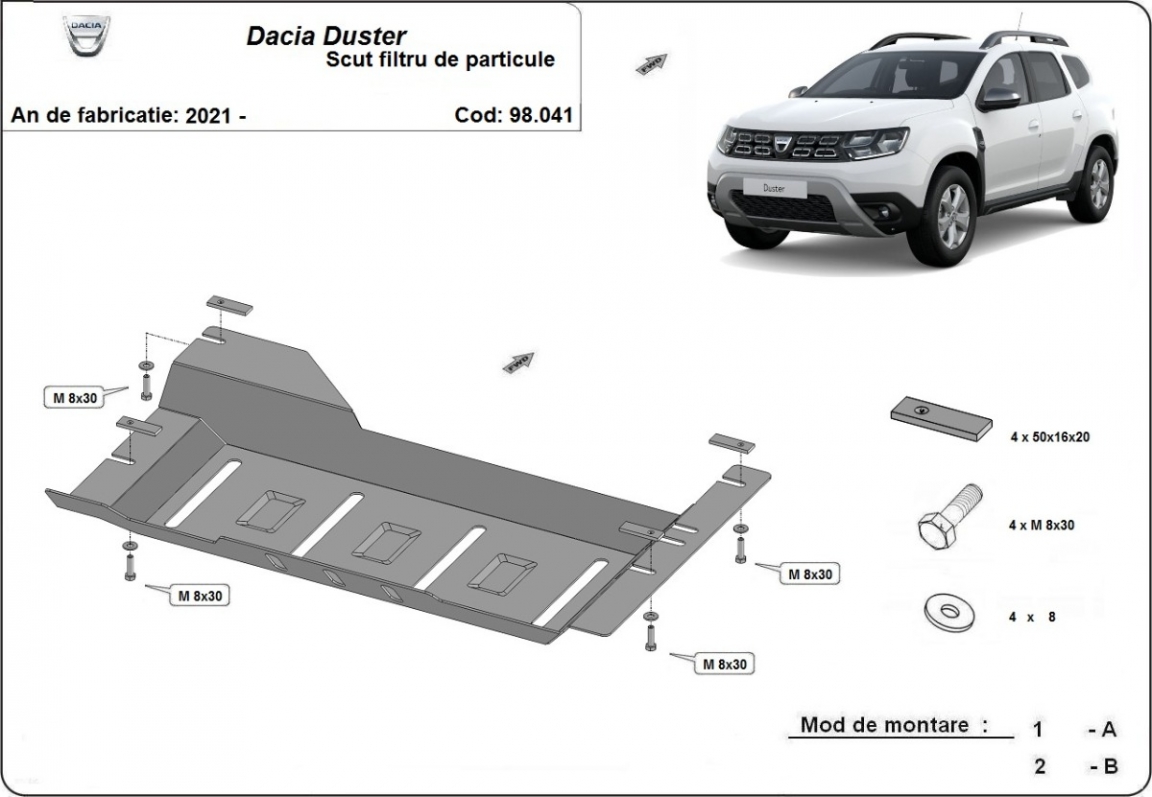 DACIA

Dacia Duster
Scut filtru de particule

An de fabricatie: 2021 -

Cod: 98.041

FWD

Duster

FWD

M 8x30

M 8x30

M 8x30

M 8x30

4 x 50x16x20

4 x M 8x30

4 x 8

Mod de montare :

1 - A

2 - B