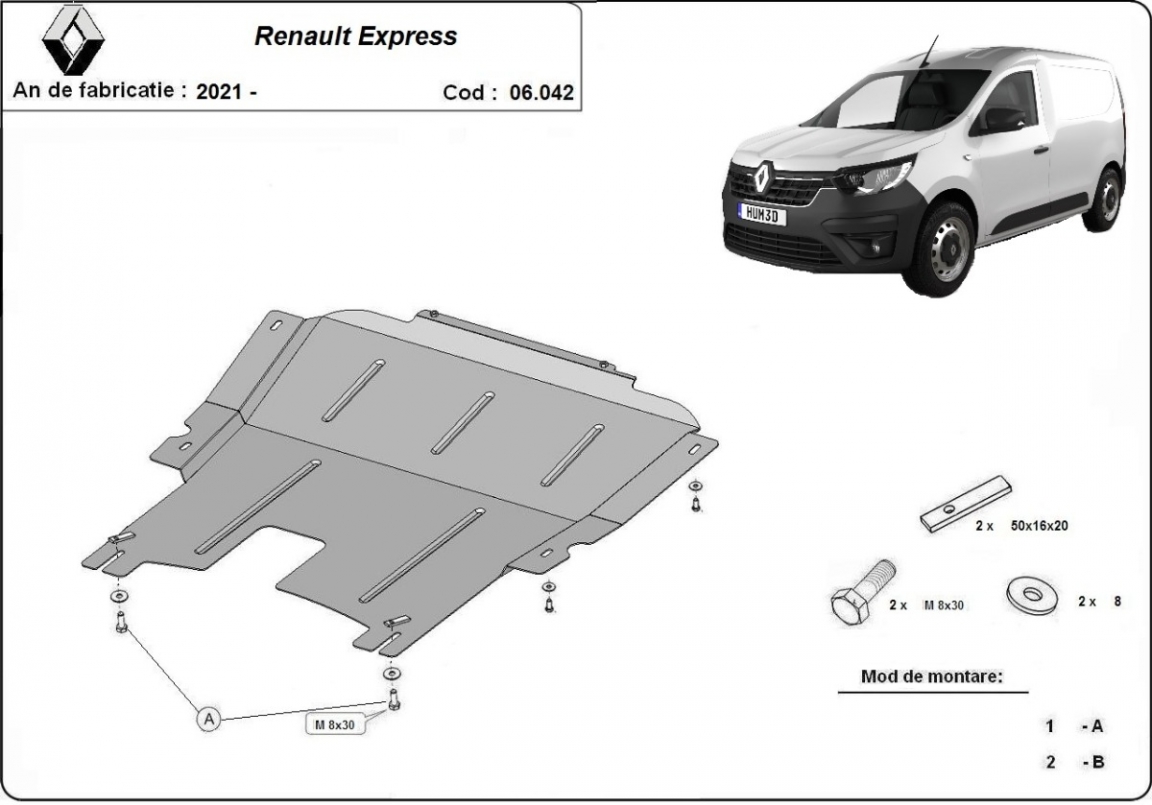 Renault Express

An de fabricatie : 2021 -

Cod : 06.042

HUM3D

2 x 50x16x20

2 x M 8x30

2 x 8

A

M 8x30

Mod de montare:

1 - A

2 - B