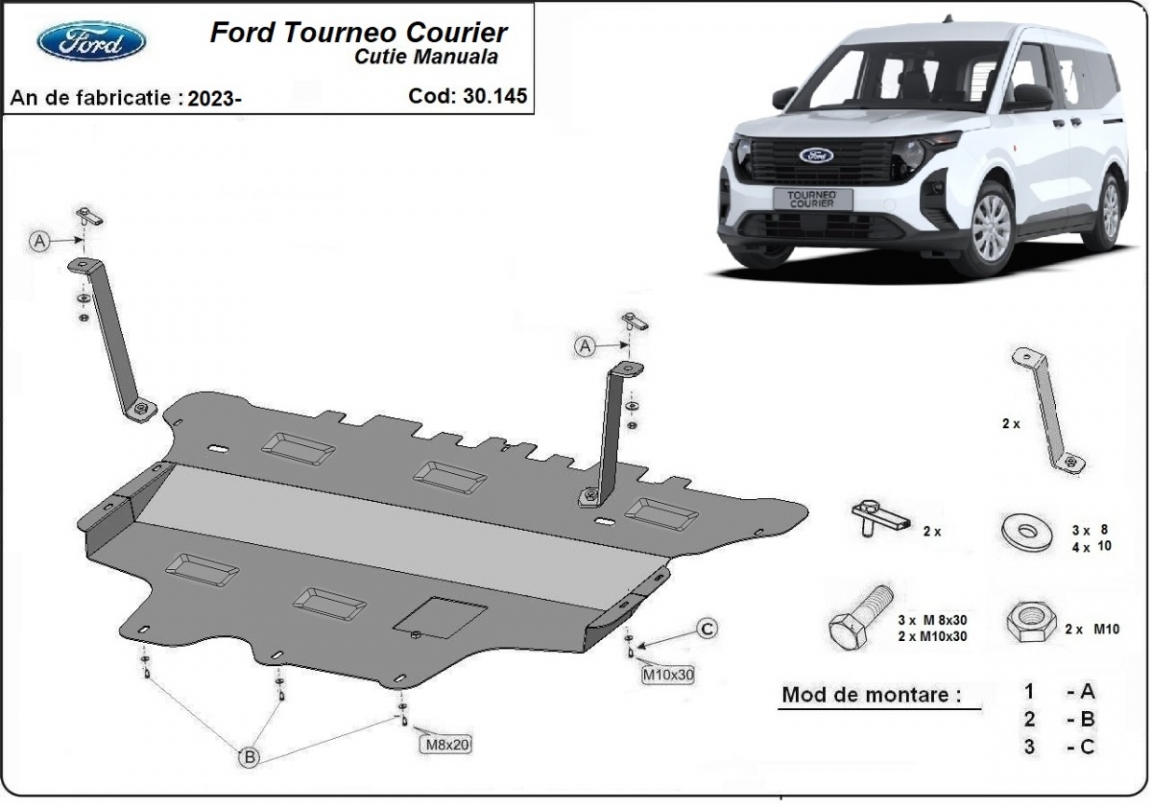 Ford

Ford Tourneo Courier
Cutie Manuala

An de fabricatie : 2023-

Cod: 30.145

Ford
TOURNEO COURIER

A

A

C

M10x30

B

M8x20

2 x

2 x

3 x 8
4 x 10

3 x M 8x30
2 x M10x30

2 x M10

Mod de montare :

1 - A
2 - B
3 - C