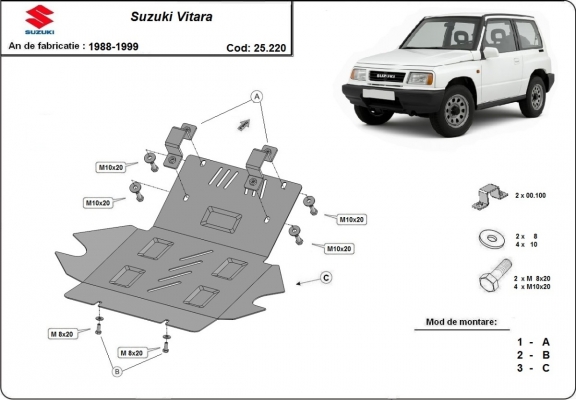 SUZUKI

Suzuki Vitara

An de fabricatie : 1988-1999

Cod: 25.220

SUZUKI

A

M10x20

M10x20

M10x20

M10x20

C

M 8x20

M 8x20

B

2 x 00.100

2 x 8
4 x 10

2 x M 8x20
4 x M10x20

Mod de montare:

1 - A
2 - B
3 - C