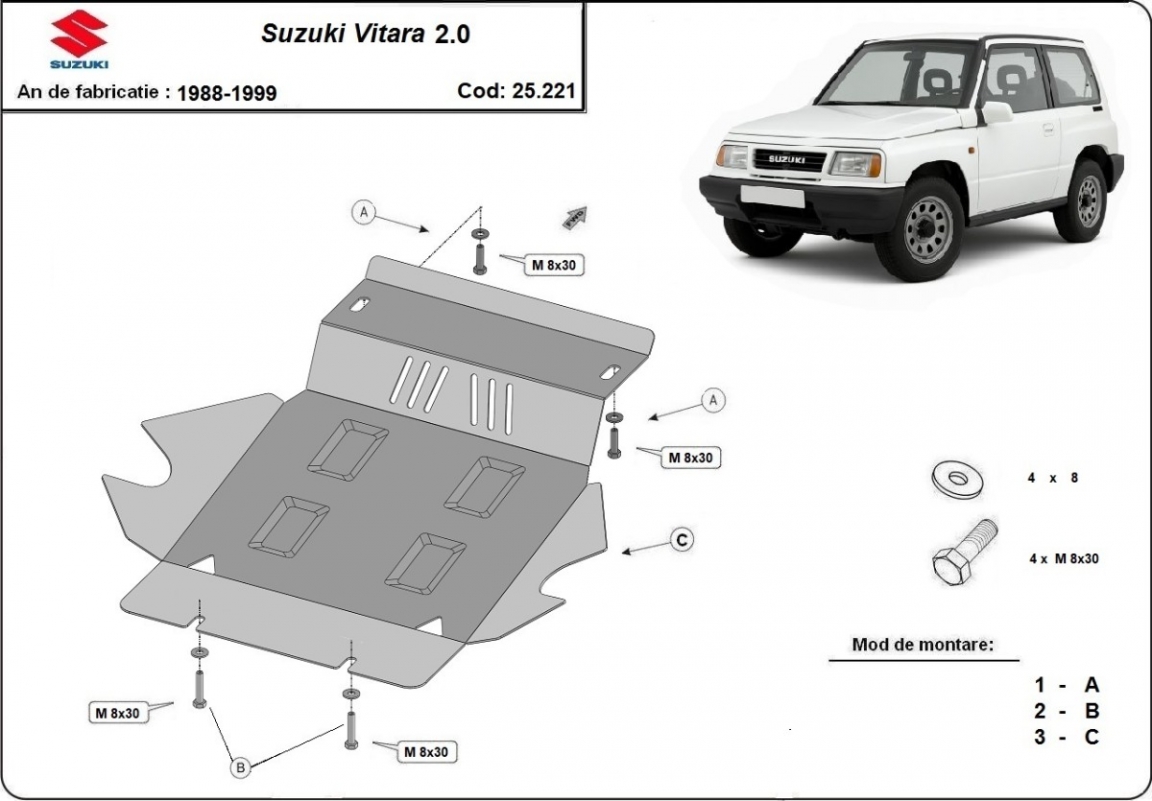 SUZUKI

Suzuki Vitara 2.0

An de fabricatie : 1988-1999

Cod: 25.221

SUZUKI

A

M 8x30

A

M 8x30

C

M 8x30

M 8x30

B

4 x 8

4 x M 8x30

Mod de montare:

1 - A
2 - B
3 - C