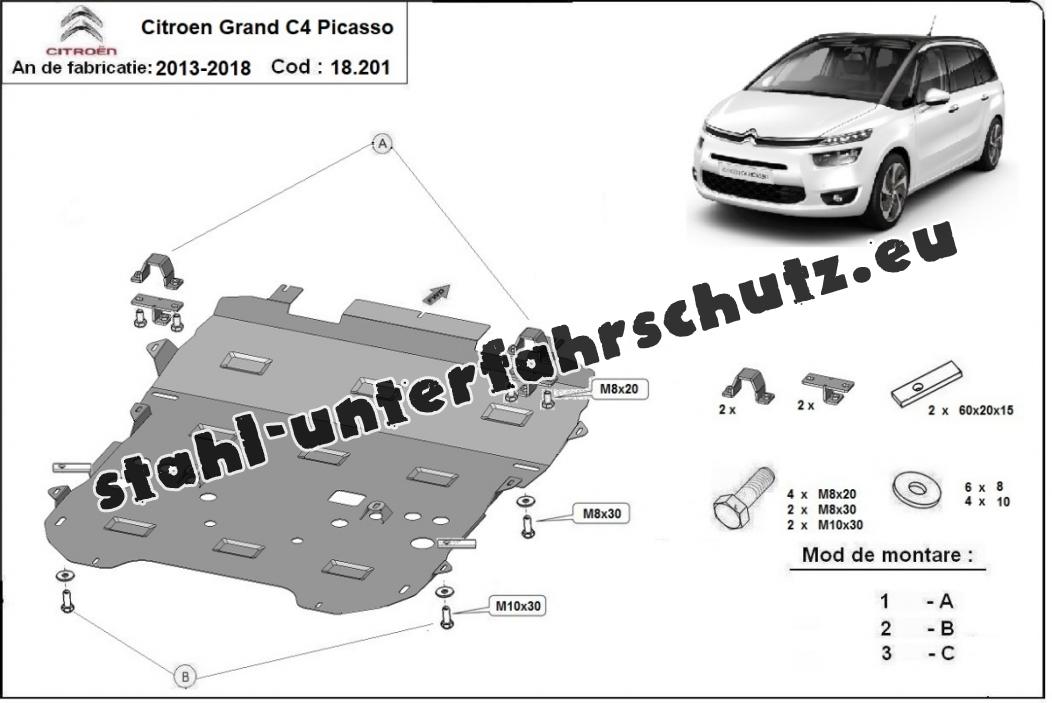 CITROËN
Citroen Grand C4 Picasso
An de fabricatie: 2013-2018 Cod : 18.201

A

M8x20
M8x30
M10x30

B

stahl-unterfahrschutz.eu

2 x
2 x
2 x 60x20x15

4 x M8x20
2 x M8x30
2 x M10x30

6 x 8
4 x 10

Mod de montare :

1 - A
2 - B
3 - C